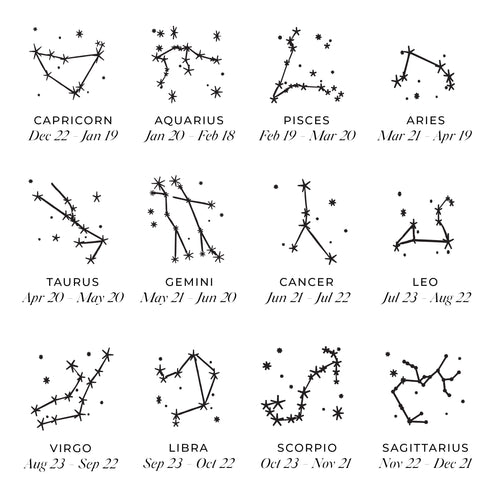 CAPRICORN
Dec 22 - Jan 19

AQUARIUS
Jan 20 - Feb 18

PISCES
Feb 19 - Mar 20

ARIES
Mar 21 - Apr 19

TAURUS
Apr 20 - May 20

GEMINI
May 21 - Jun 20

CANCER
Jun 21 - Jul 22

LEO
Jul 23 - Aug 22

VIRGO
Aug 23 - Sep 22

LIBRA
Sep 23 - Oct 22

SCORPIO
Oct 23 - Nov 21

SAGITTARIUS
Nov 22 - Dec 21