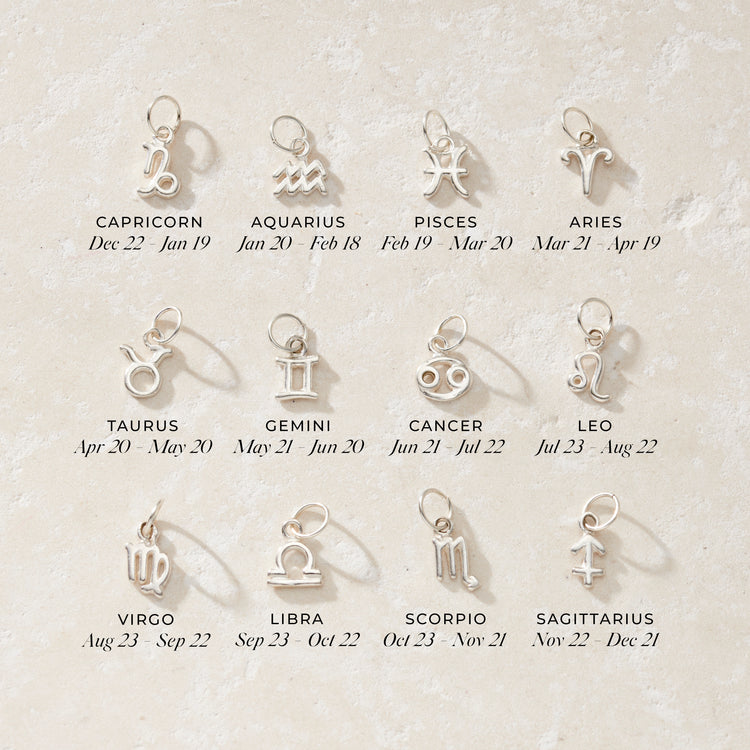 CAPRICORN
Dec 22 - Jan 19

AQUARIUS
Jan 20 - Feb 18

PISCES
Feb 19 - Mar 20

ARIES
Mar 21 - Apr 19

TAURUS
Apr 20 - May 20

GEMINI
May 21 - Jun 20

CANCER
Jun 21 - Jul 22

LEO
Jul 23 - Aug 22

VIRGO
Aug 23 - Sep 22

LIBRA
Sep 23 - Oct 22

SCORPIO
Oct 23 - Nov 21

SAGITTARIUS
Nov 22 - Dec 21