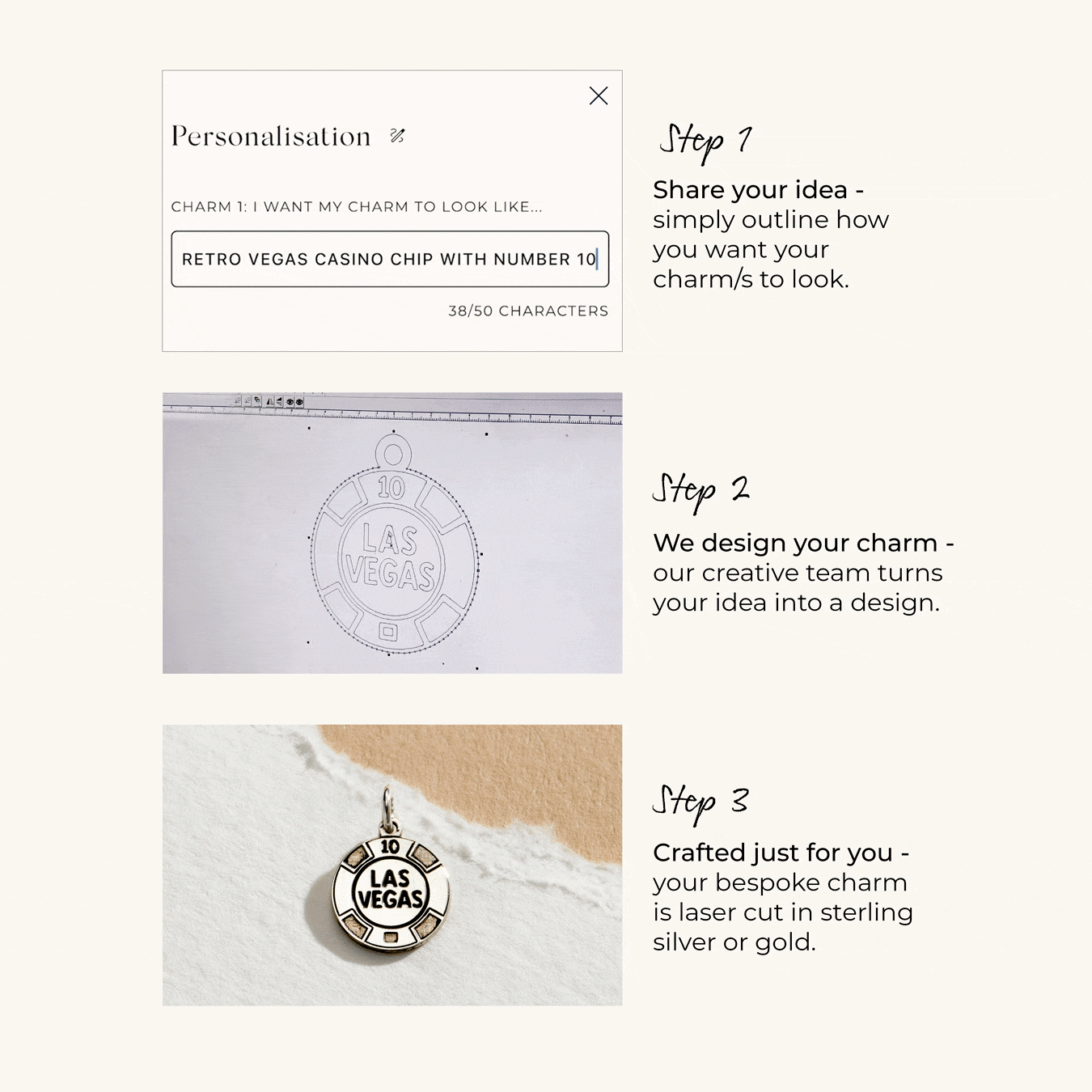 Personalisation

CHARM 1: I WANT MY CHARM TO LOOK LIKE...

RETRO VEGAS CASINO CHIP WITH NUMBER 10

38/50 CHARACTERS

Step 1

Share your idea - simply outline how you want your charm/s to look.

10
LAS VEGAS

Step 2

We design your charm - our creative team turns your idea into a design.

10
LAS VEGAS

Step 3

Crafted just for you - your bespoke charm is laser cut in sterling silver or gold.