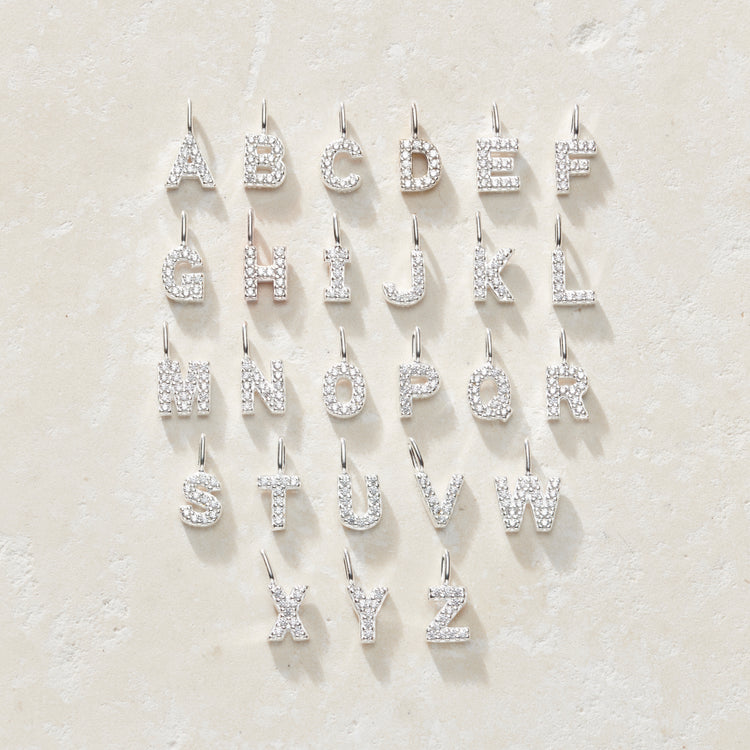 A B C D E F
G H I J K L
M N O P Q R
S T U V W
X Y Z