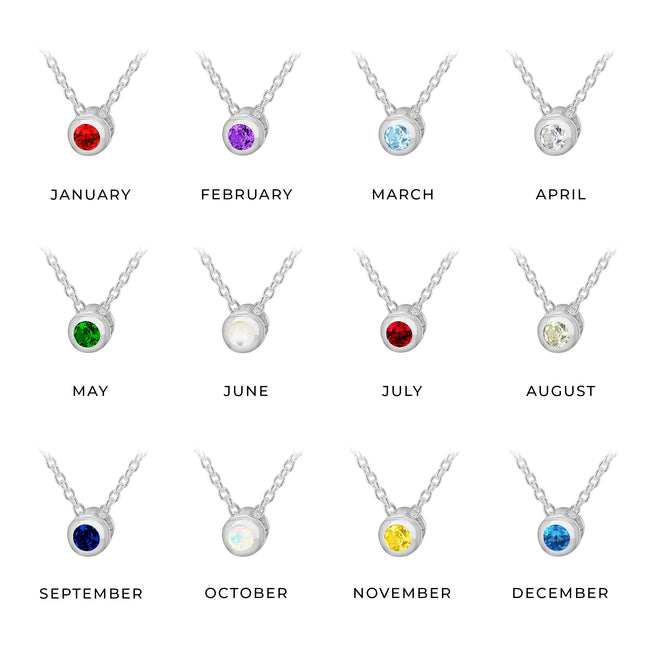 JANUARY
FEBRUARY
MARCH
APRIL

MAY
JUNE
JULY
AUGUST

SEPTEMBER
OCTOBER
NOVEMBER
DECEMBER