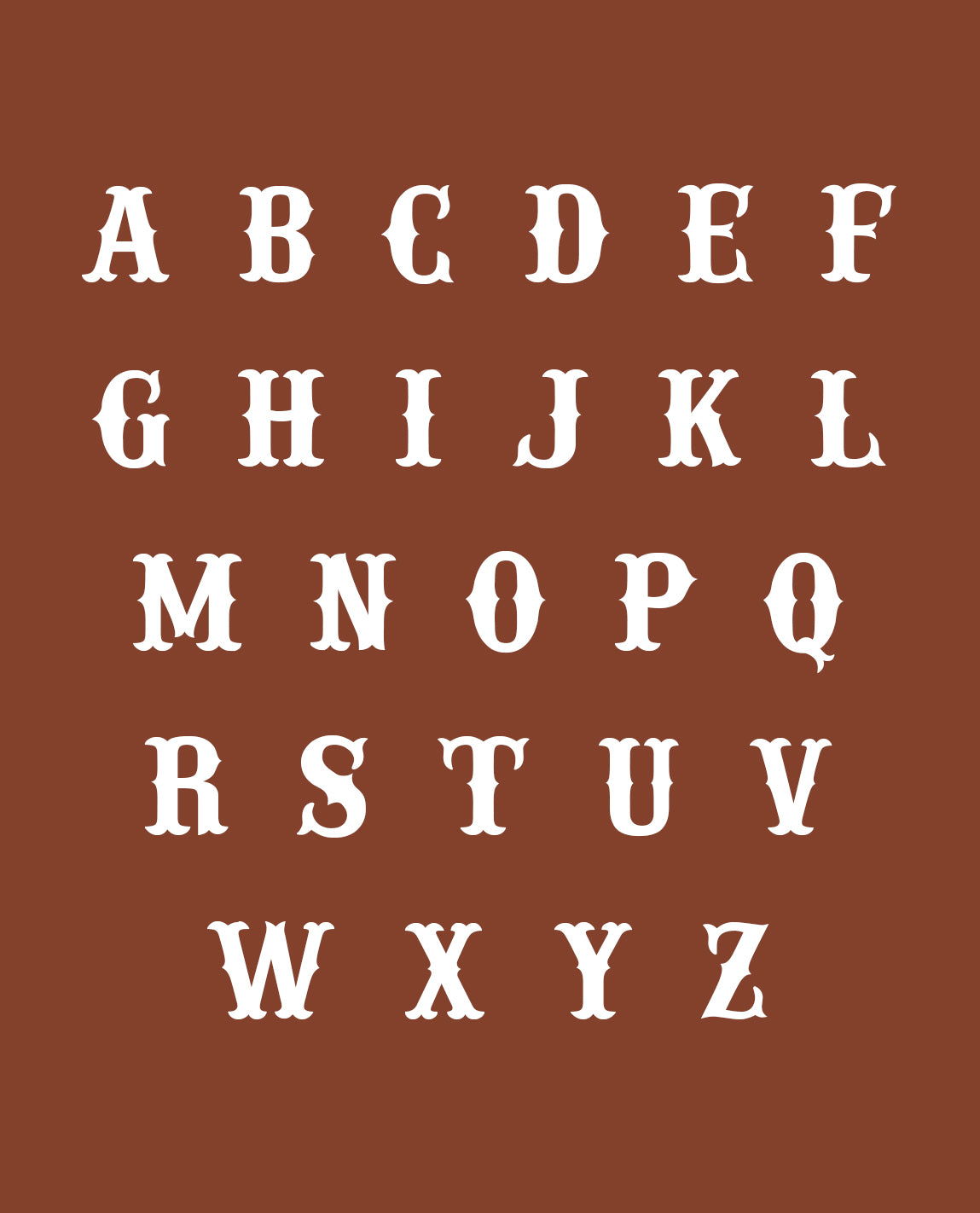 A B C D E F
G H I J K L
M N O P Q
R S T U V
W X Y Z