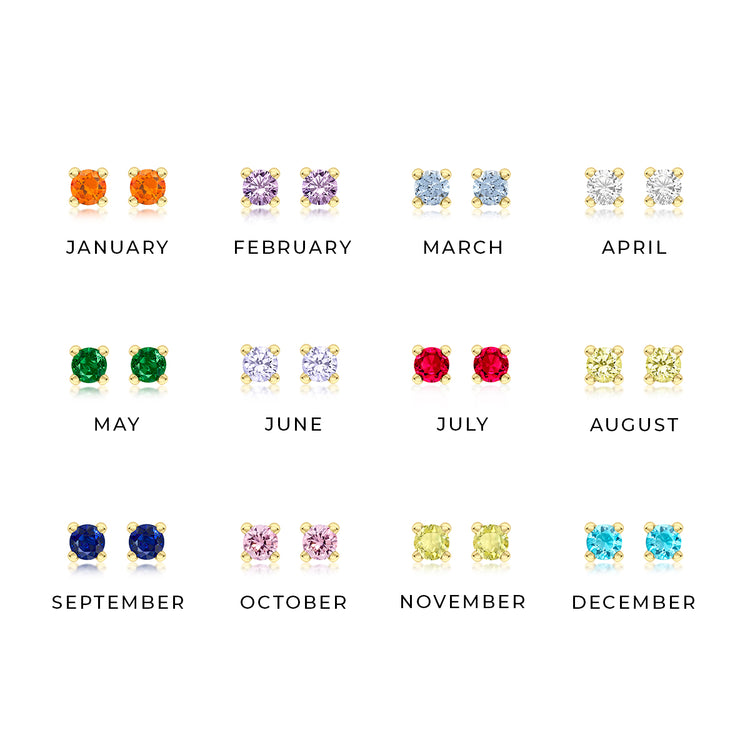 JANUARY FEBRUARY MARCH APRIL

MAY JUNE JULY AUGUST

SEPTEMBER OCTOBER NOVEMBER DECEMBER