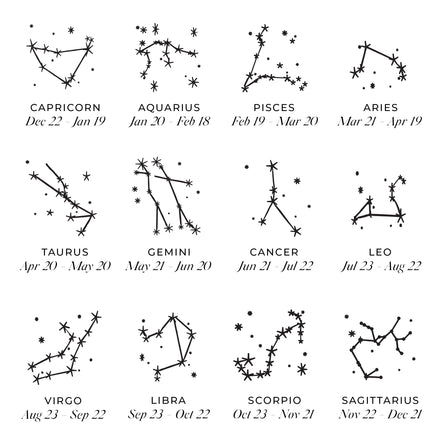 CAPRICORN
Dec 22 - Jan 19

AQUARIUS
Jan 20 - Feb 18

PISCES
Feb 19 - Mar 20

ARIES
Mar 21 - Apr 19

TAURUS
Apr 20 - May 20

GEMINI
May 21 - Jun 20

CANCER
Jun 21 - Jul 22

LEO
Jul 23 - Aug 22

VIRGO
Aug 23 - Sep 22

LIBRA
Sep 23 - Oct 22

SCORPIO
Oct 23 - Nov 21

SAGITTARIUS
Nov 22 - Dec 21