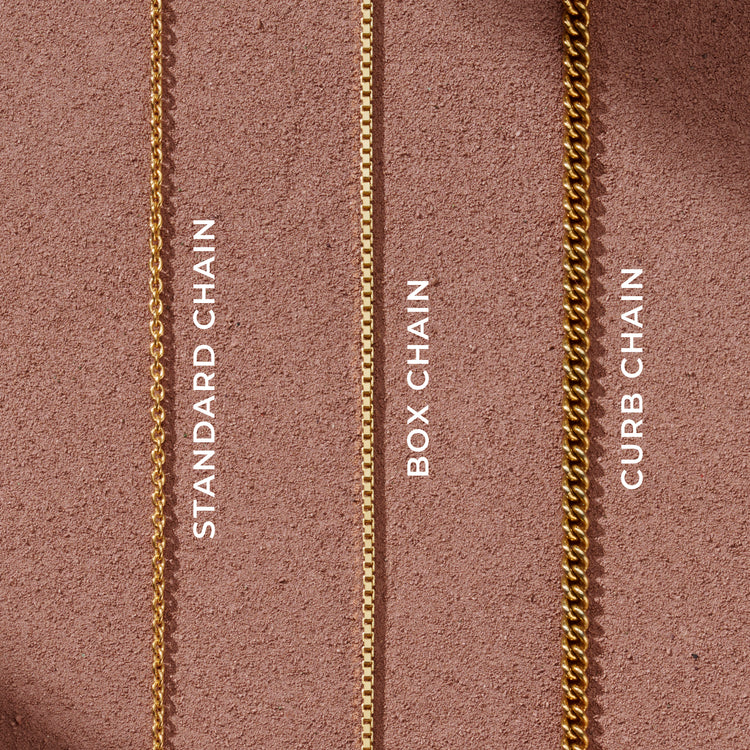 STANDARD CHAIN

BOX CHAIN

CURB CHAIN