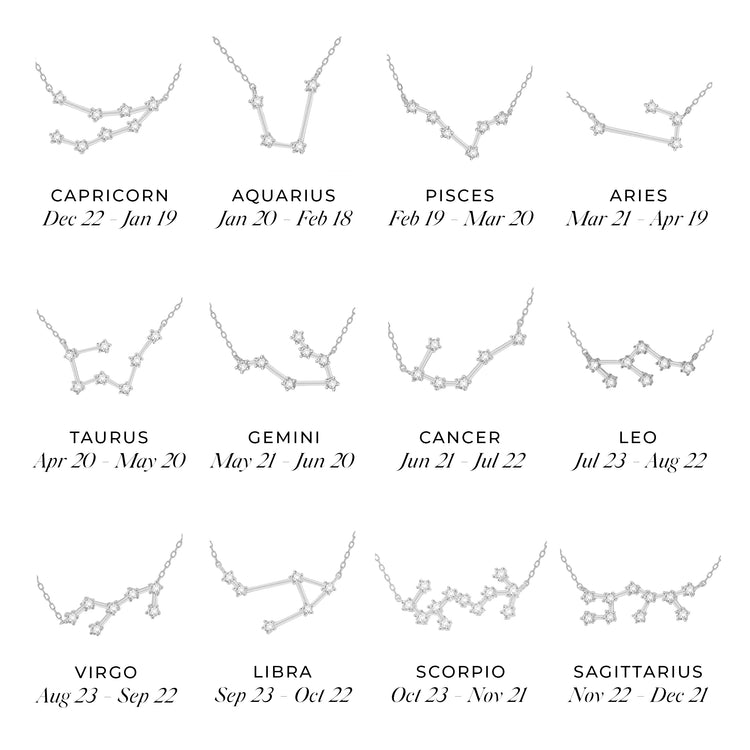 CAPRICORN
Dec 22 - Jan 19

AQUARIUS
Jan 20 - Feb 18

PISCES
Feb 19 - Mar 20

ARIES
Mar 21 - Apr 19

TAURUS
Apr 20 - May 20

GEMINI
May 21 - Jun 20

CANCER
Jun 21 - Jul 22

LEO
Jul 23 - Aug 22

VIRGO
Aug 23 - Sep 22

LIBRA
Sep 23 - Oct 22

SCORPIO
Oct 23 - Nov 21

SAGITTARIUS
Nov 22 - Dec 21