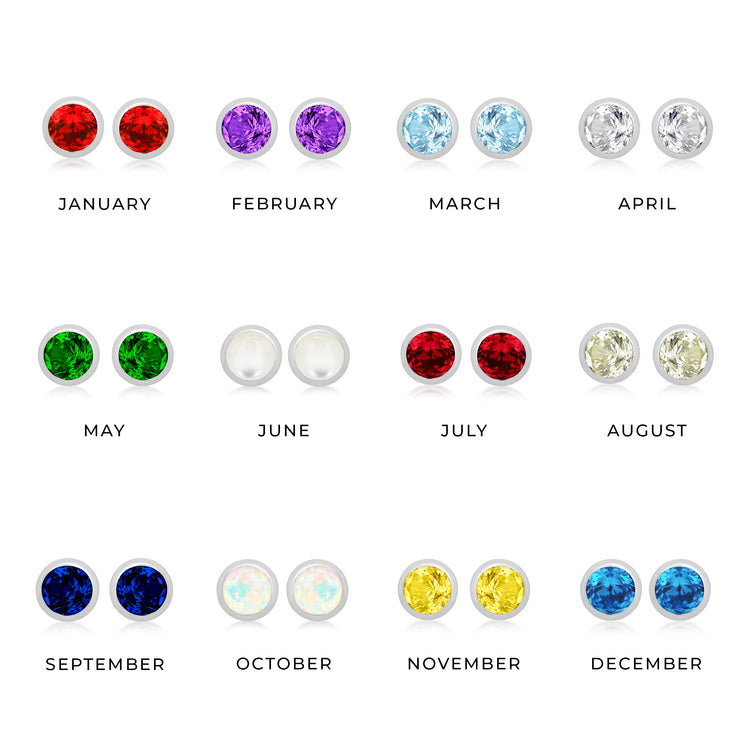 JANUARY

FEBRUARY

MARCH

APRIL

MAY

JUNE

JULY

AUGUST

SEPTEMBER

OCTOBER

NOVEMBER

DECEMBER