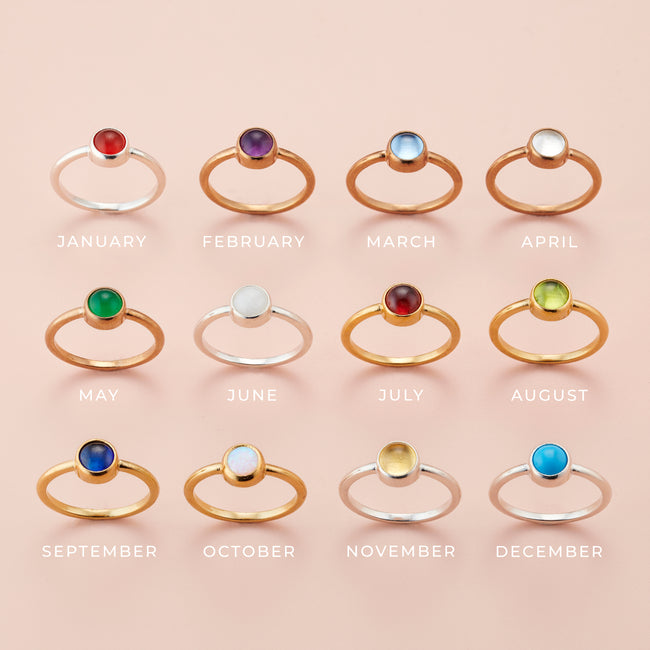 JANUARY FEBRUARY MARCH APRIL

MAY JUNE JULY AUGUST

SEPTEMBER OCTOBER NOVEMBER DECEMBER